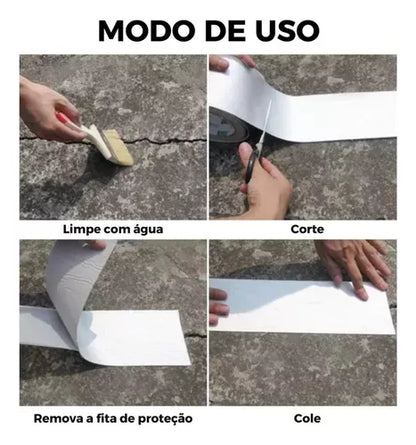 MODO DE USO

Limpe com água

Corte

Remova a fita de proteção

Cole