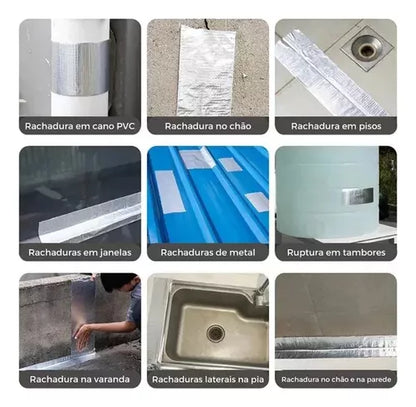 Rachadura em cano PVC

Rachadura no chão

Rachadura em pisos

Rachaduras em janelas

Rachaduras de metal

Ruptura em tambores

Rachadura na varanda

Rachaduras laterais na pia

Rachadura no chão e na parede